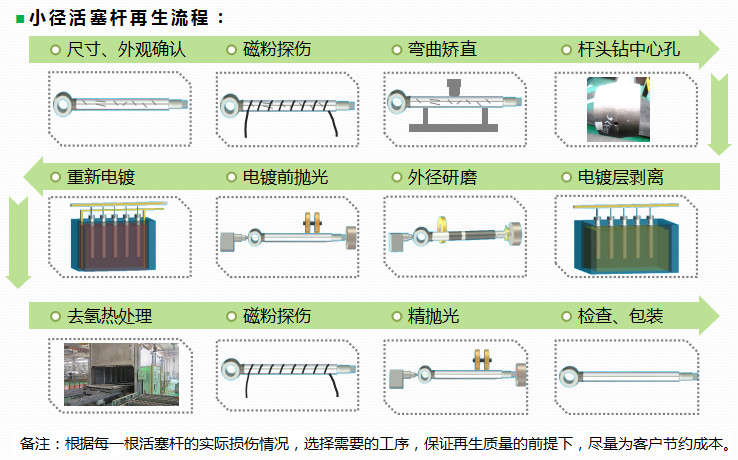 小径活塞杆再生流程：

尺寸、外观确认

磁粉探伤

弯曲矫直

杆头钻中心孔

重新电镀

电镀前抛光

外径研磨

电镀层剥离

去氢热处理

磁粉探伤

精抛光

检查、包装

备注：根据每一根活塞杆的实际损伤情况，选择需要的工序，保证再生质量的前提下，尽量为客户节约成本。